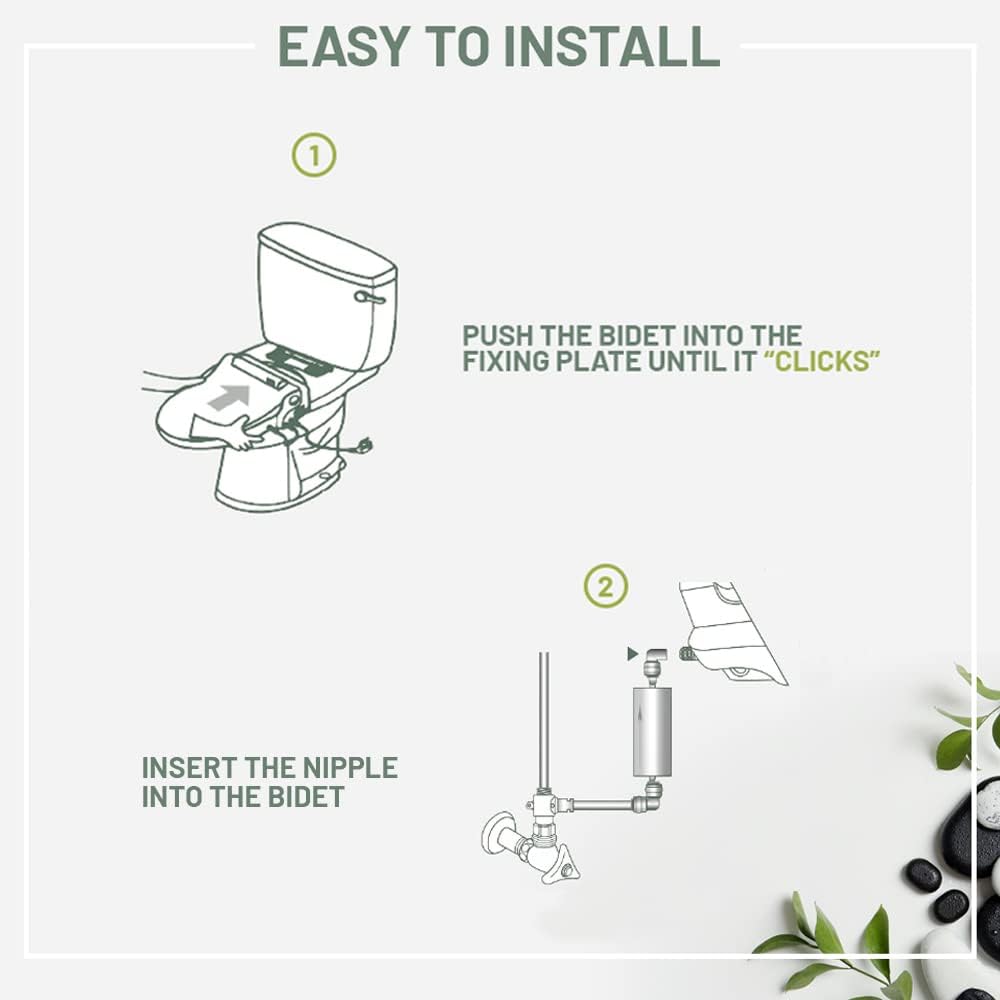 EASY TO INSTALL

1

PUSH THE BIDET INTO THE FIXING PLATE UNTIL IT "CLICKS"

2

INSERT THE NIPPLE INTO THE BIDET