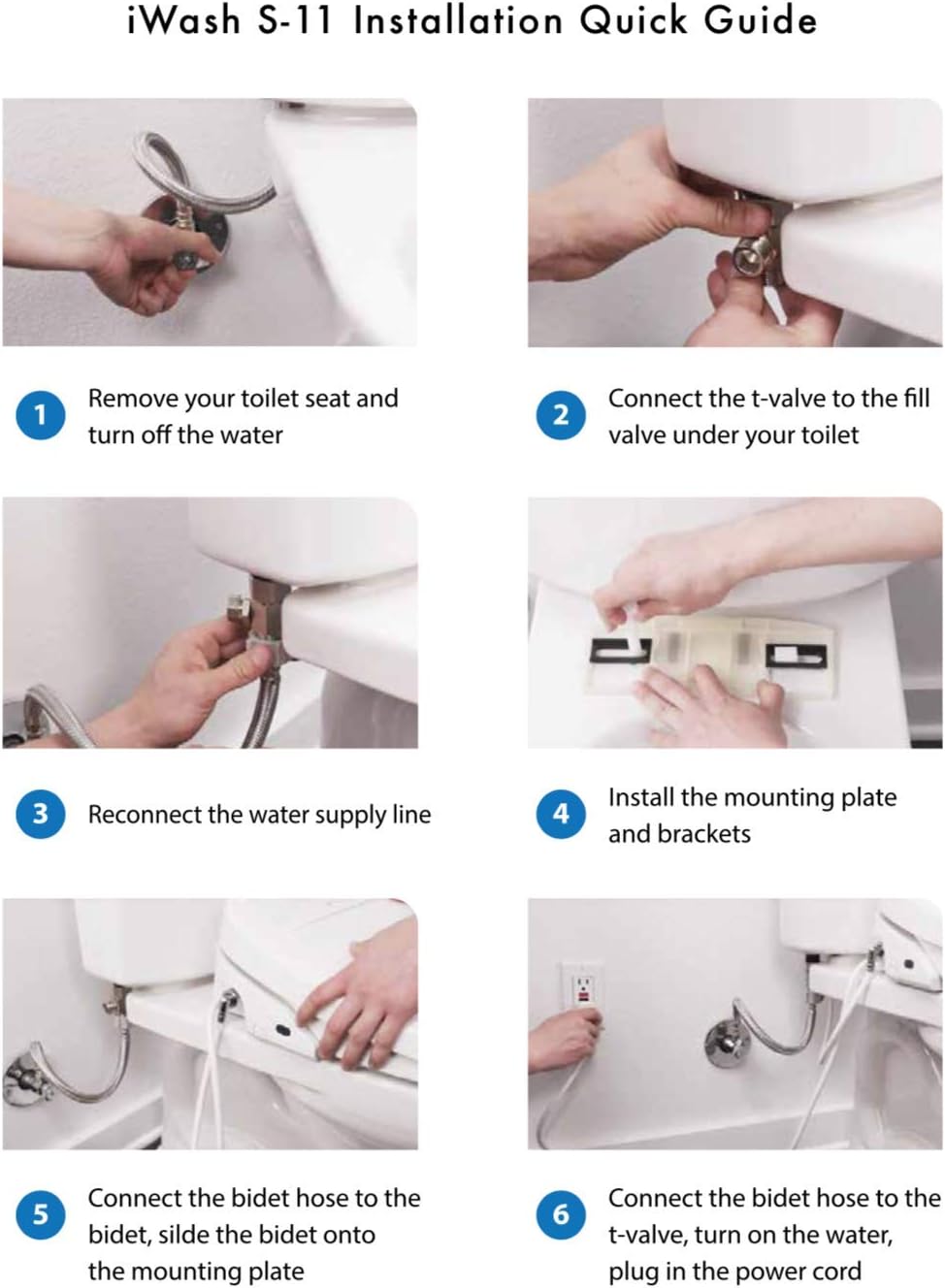 iWash S-11 Installation Quick Guide

1 Remove your toilet seat and turn off the water

2 Connect the t-valve to the fill valve under your toilet

3 Reconnect the water supply line

4 Install the mounting plate and brackets

5 Connect the bidet hose to the bidet, silde the bidet onto the mounting plate

6 Connect the bidet hose to the t-valve, turn on the water, plug in the power cord