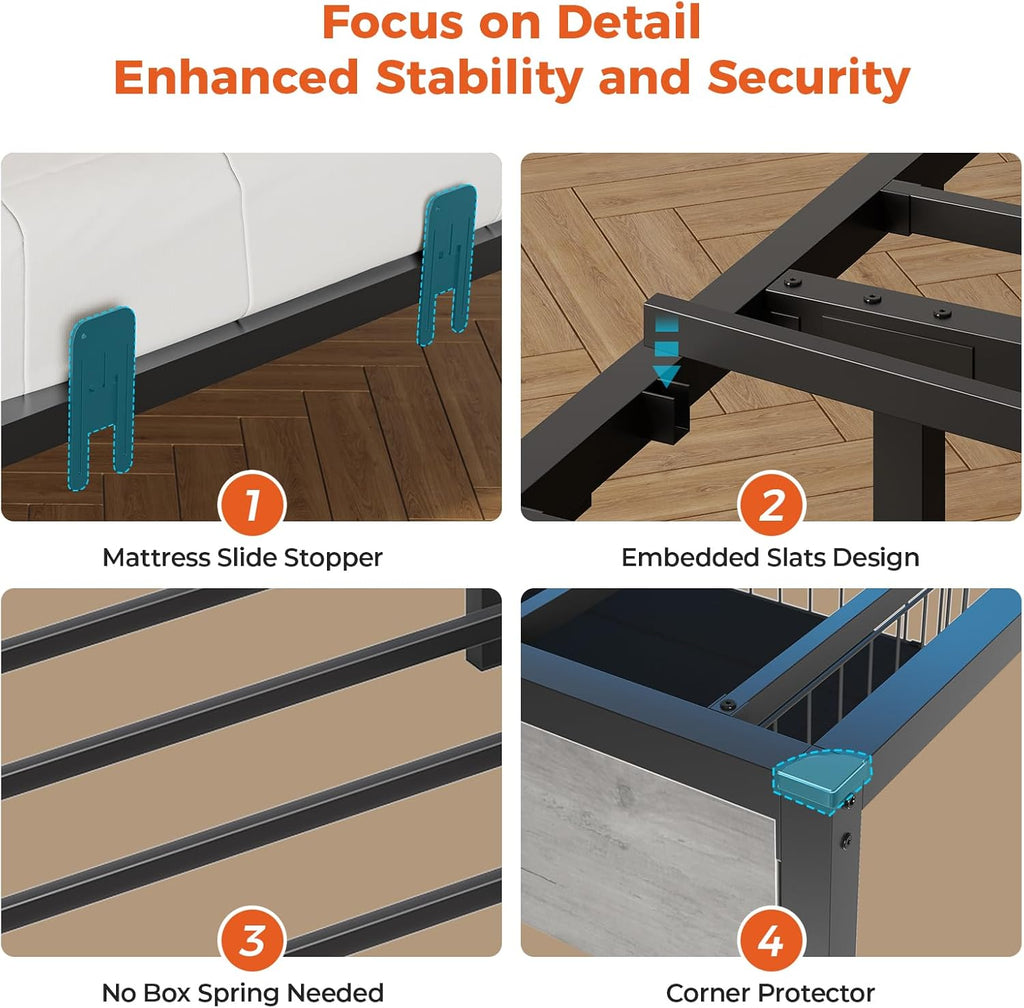 Focus on Detail
Enhanced Stability and Security

1
Mattress Slide Stopper

2
Embedded Slats Design

3
No Box Spring Needed

4
Corner Protector