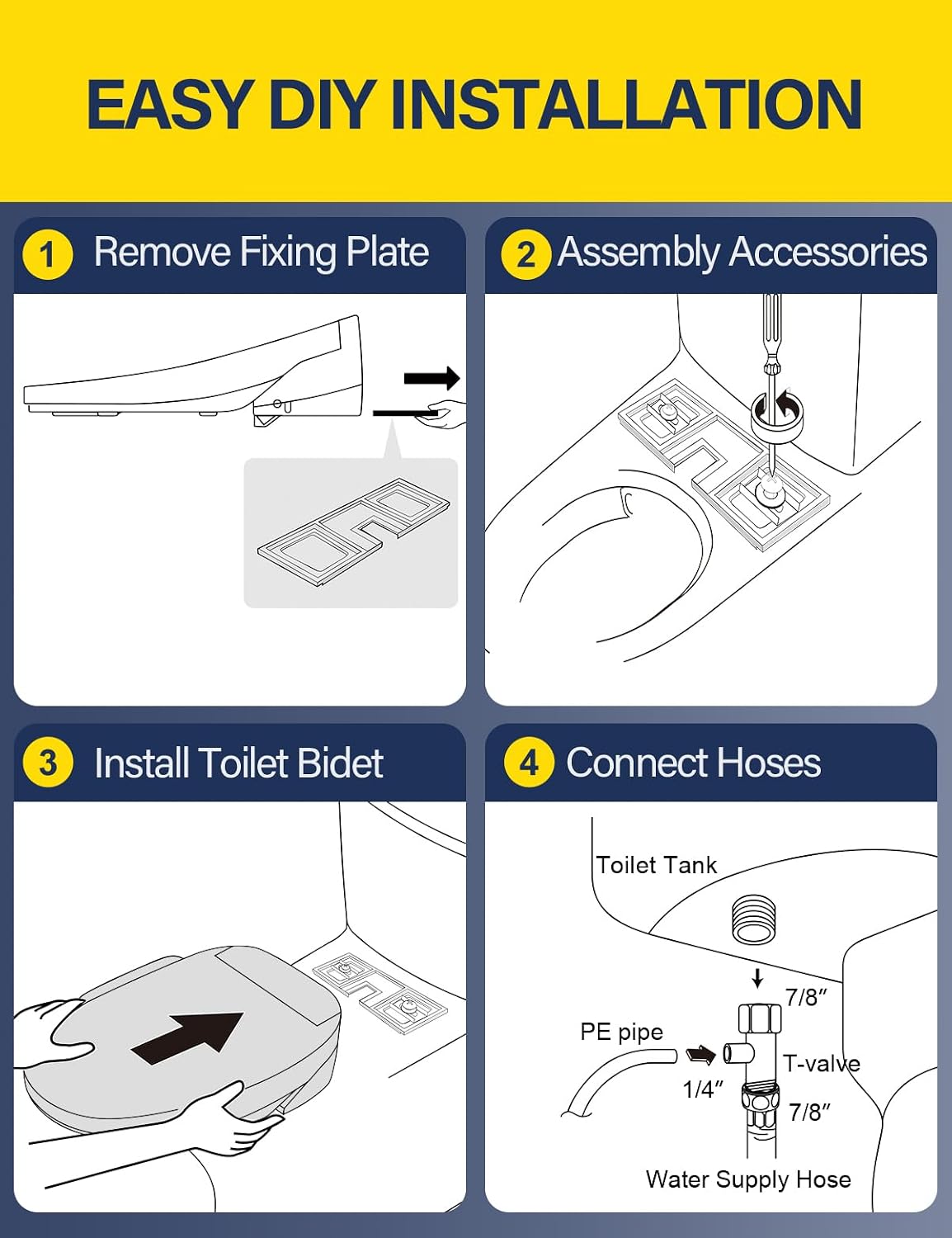 EASY DIY INSTALLATION

1 Remove Fixing Plate

2 Assembly Accessories

3 Install Toilet Bidet

4 Connect Hoses

Toilet Tank

7/8″

PE pipe

T-valve

1/4″

7/8″

Water Supply Hose