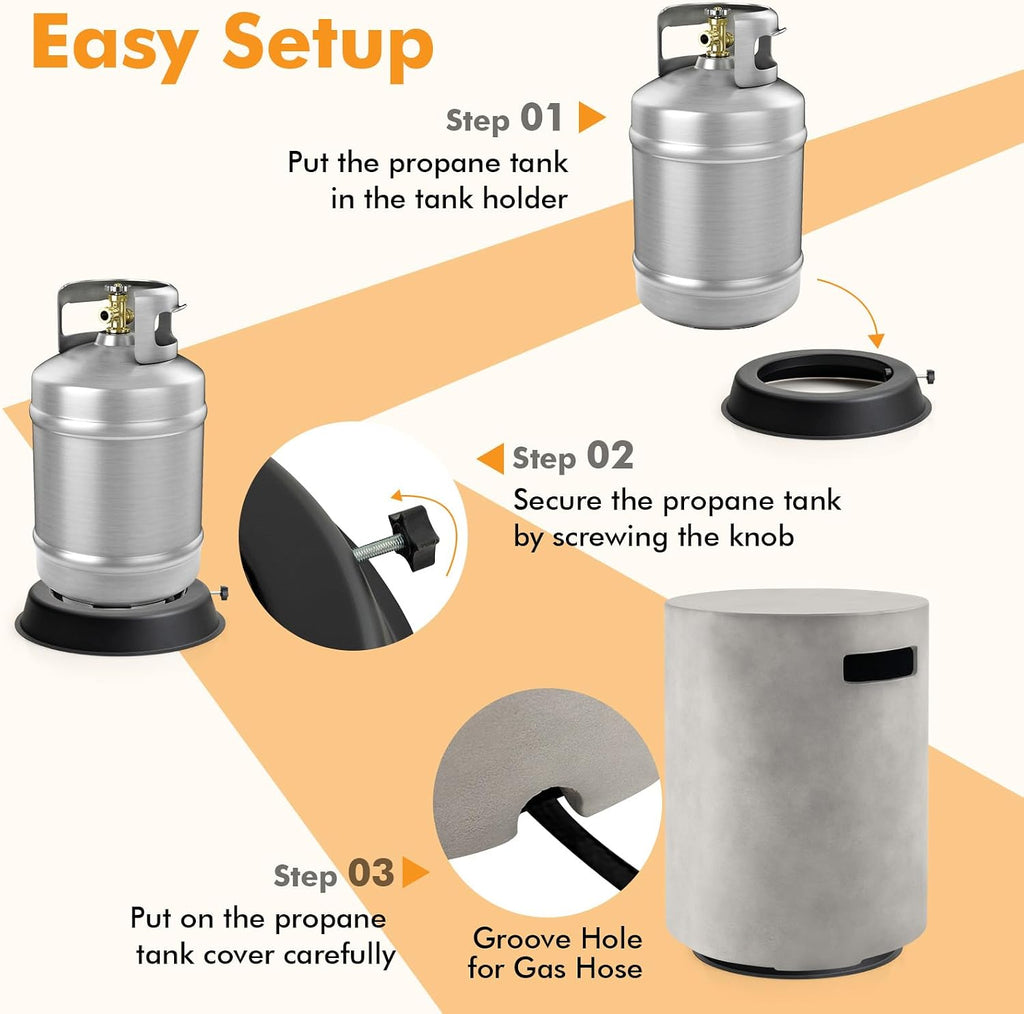 Easy Setup

Step 01
Put the propane tank in the tank holder

Step 02
Secure the propane tank by screwing the knob

Step 03
Put on the propane tank cover carefully

Groove Hole for Gas Hose