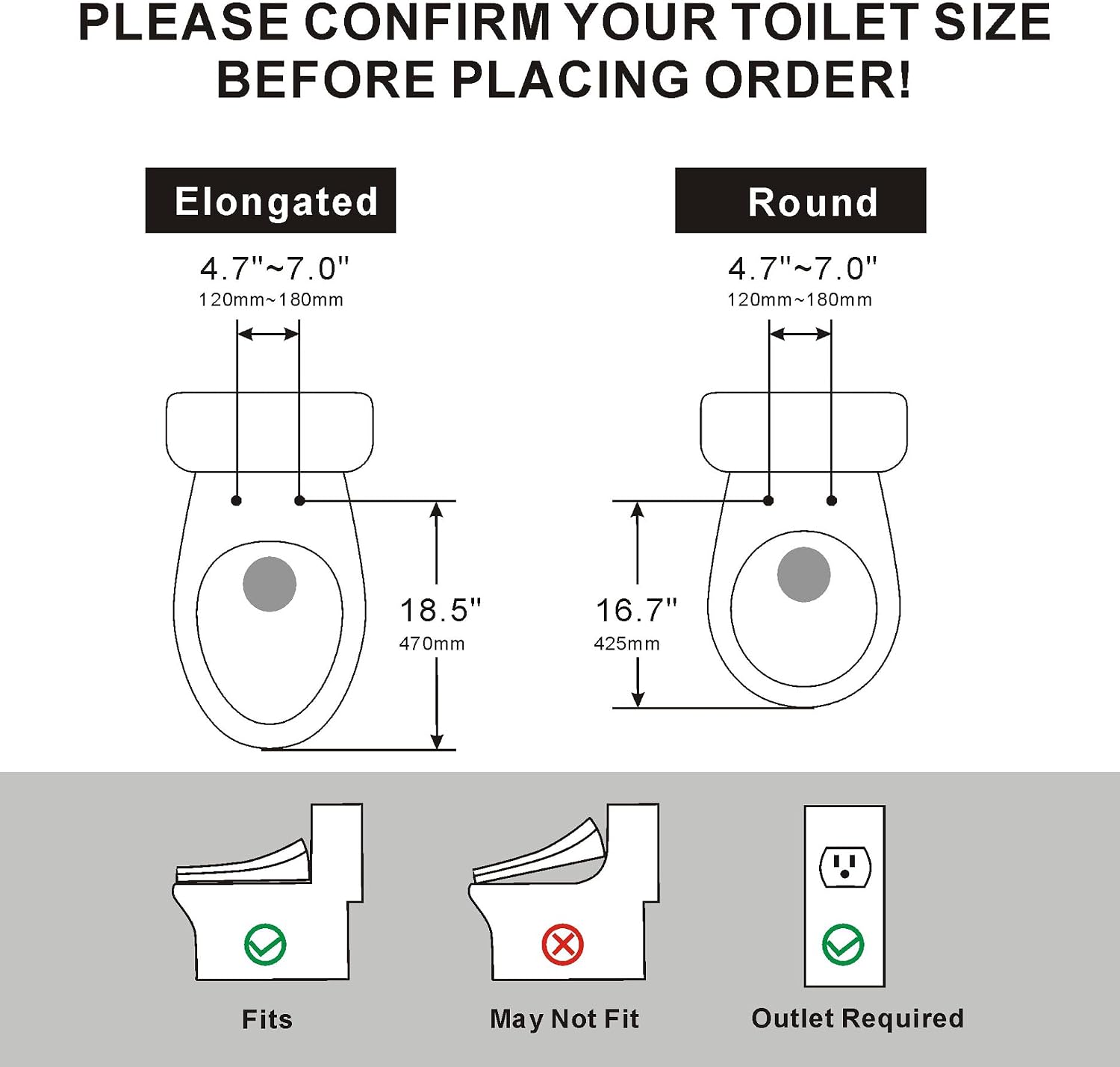 PLEASE CONFIRM YOUR TOILET SIZE BEFORE PLACING ORDER!

Elongated

4.7"~7.0"
120mm~180mm

18.5"
470mm

Round

4.7"~7.0"
120mm~180mm

16.7"
425mm

Fits

May Not Fit

Outlet Required