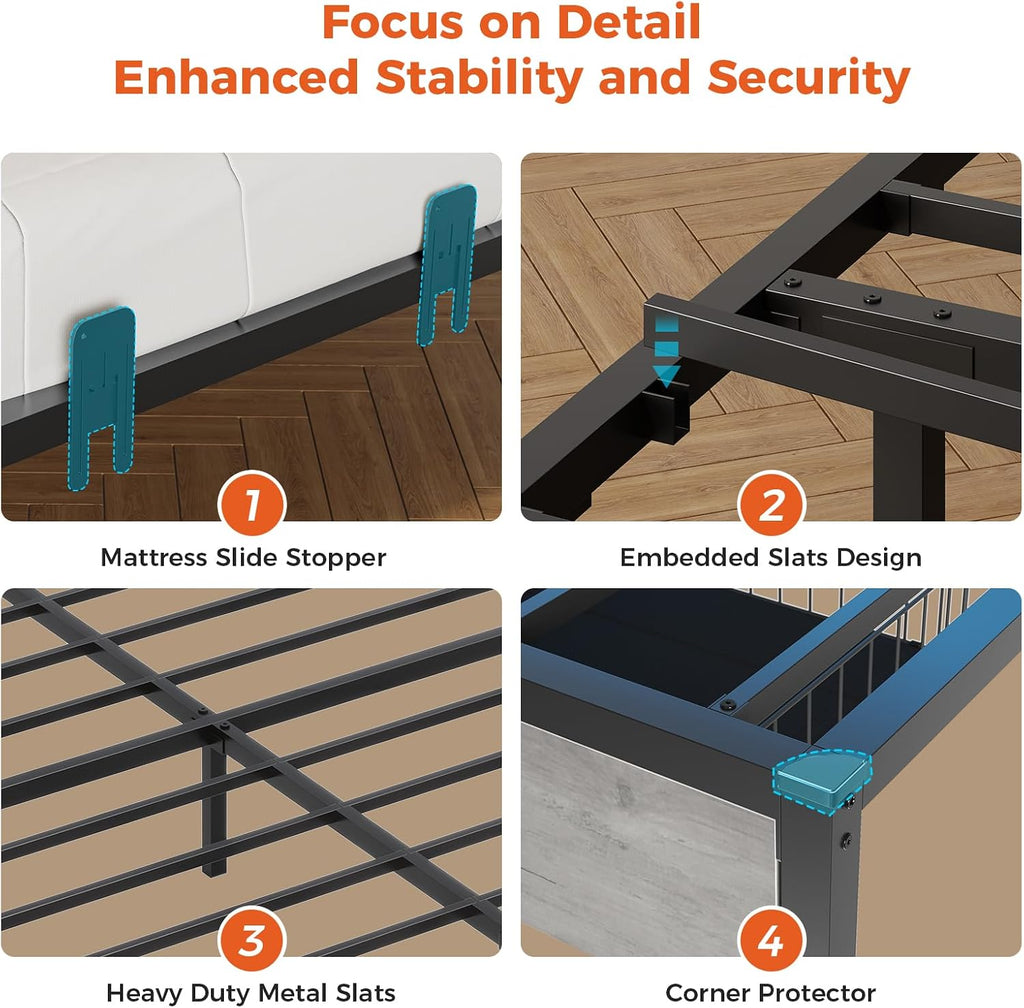 Focus on Detail
Enhanced Stability and Security

1
Mattress Slide Stopper

2
Embedded Slats Design

3
Heavy Duty Metal Slats

4
Corner Protector