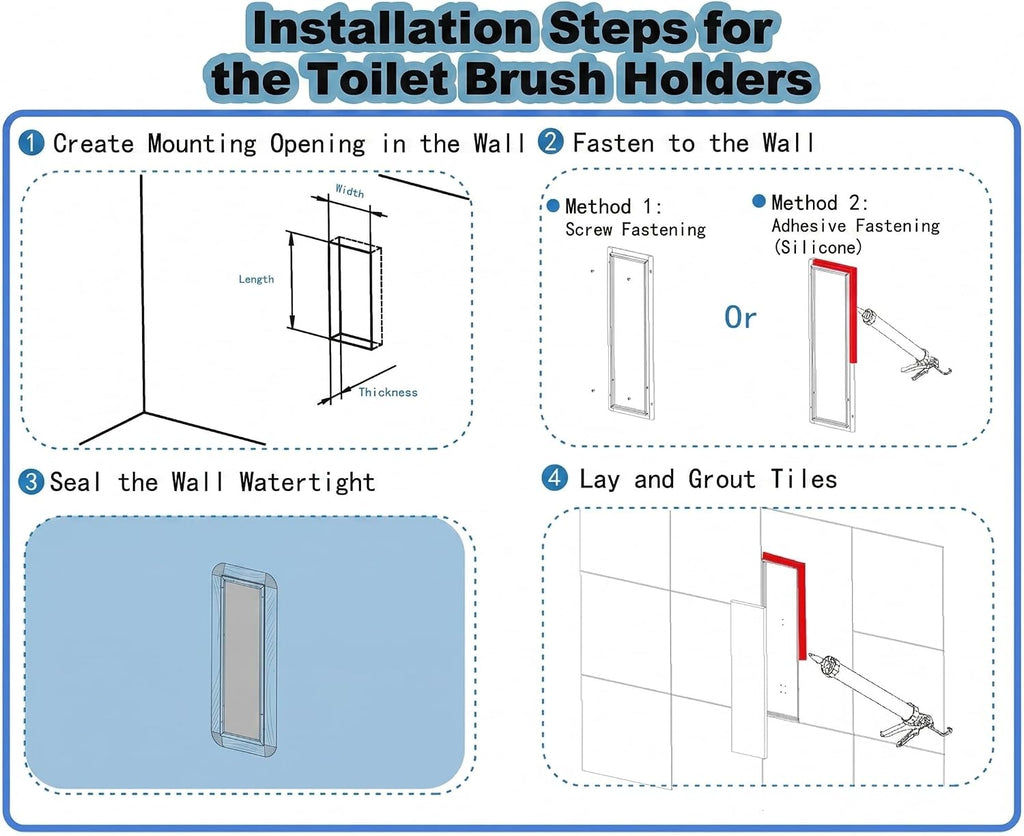 Installation Steps for the Toilet Brush Holders

1 Create Mounting Opening in the Wall

Width

Length

Thickness

2 Fasten to the Wall

Method 1: Screw Fastening

Or

Method 2: Adhesive Fastening (Silicone)

3 Seal the Wall Watertight

4 Lay and Grout Tiles