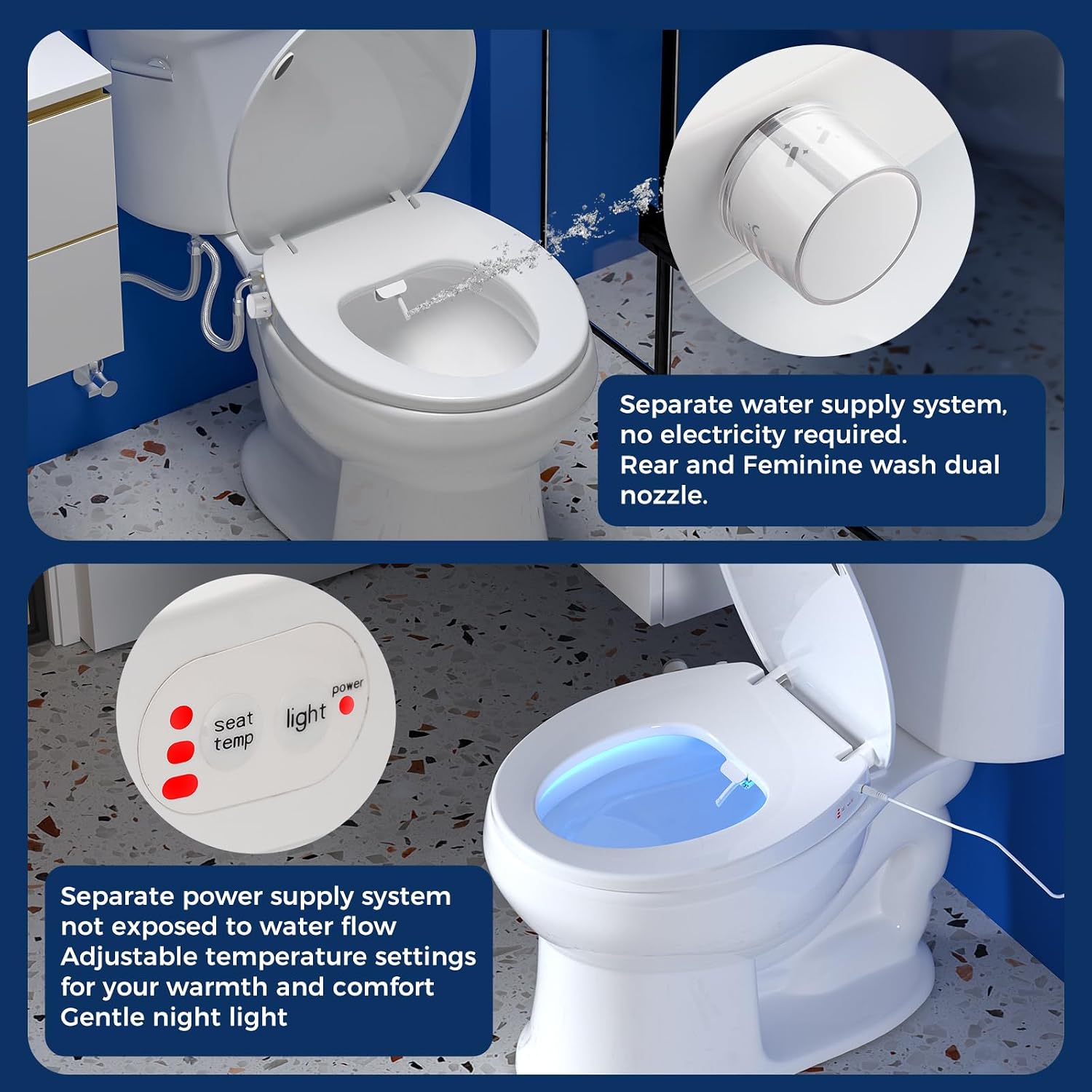 Separate water supply system, no electricity required.
Rear and Feminine wash dual nozzle.

seat temp
light
power

Separate power supply system not exposed to water flow
Adjustable temperature settings for your warmth and comfort
Gentle night light