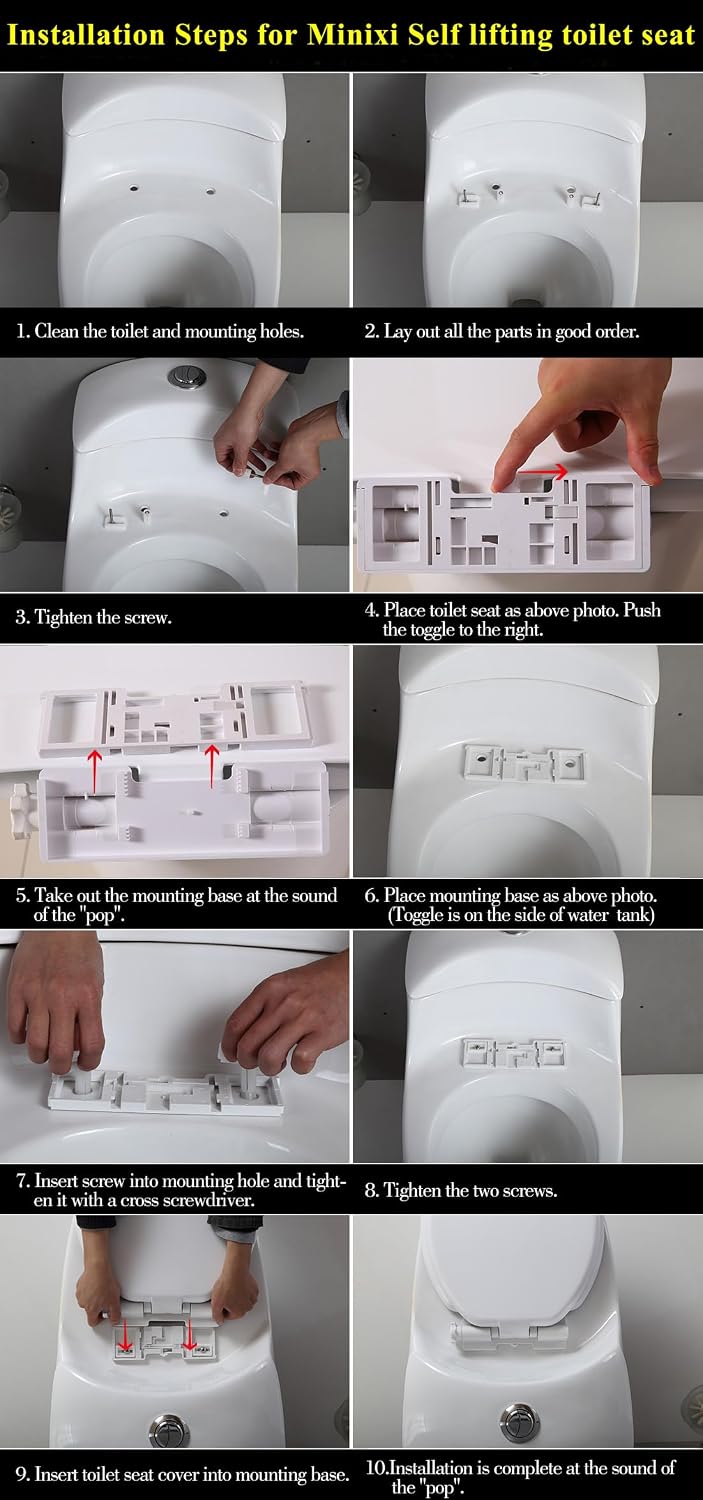 Installation Steps for Minixi Self lifting toilet seat

1. Clean the toilet and mounting holes.

2. Lay out all the parts in good order.

3. Tighten the screw.

4. Place toilet seat as above photo. Push the toggle to the right.

5. Take out the mounting base at the sound of the "pop".

6. Place mounting base as above photo. (Toggle is on the side of water tank)

7. Insert screw into mounting hole and tighten it with a cross screwdriver.

8. Tighten the two screws.

9. Insert toilet seat cover into mounting base.

10.Installation is complete at the sound of the "pop".