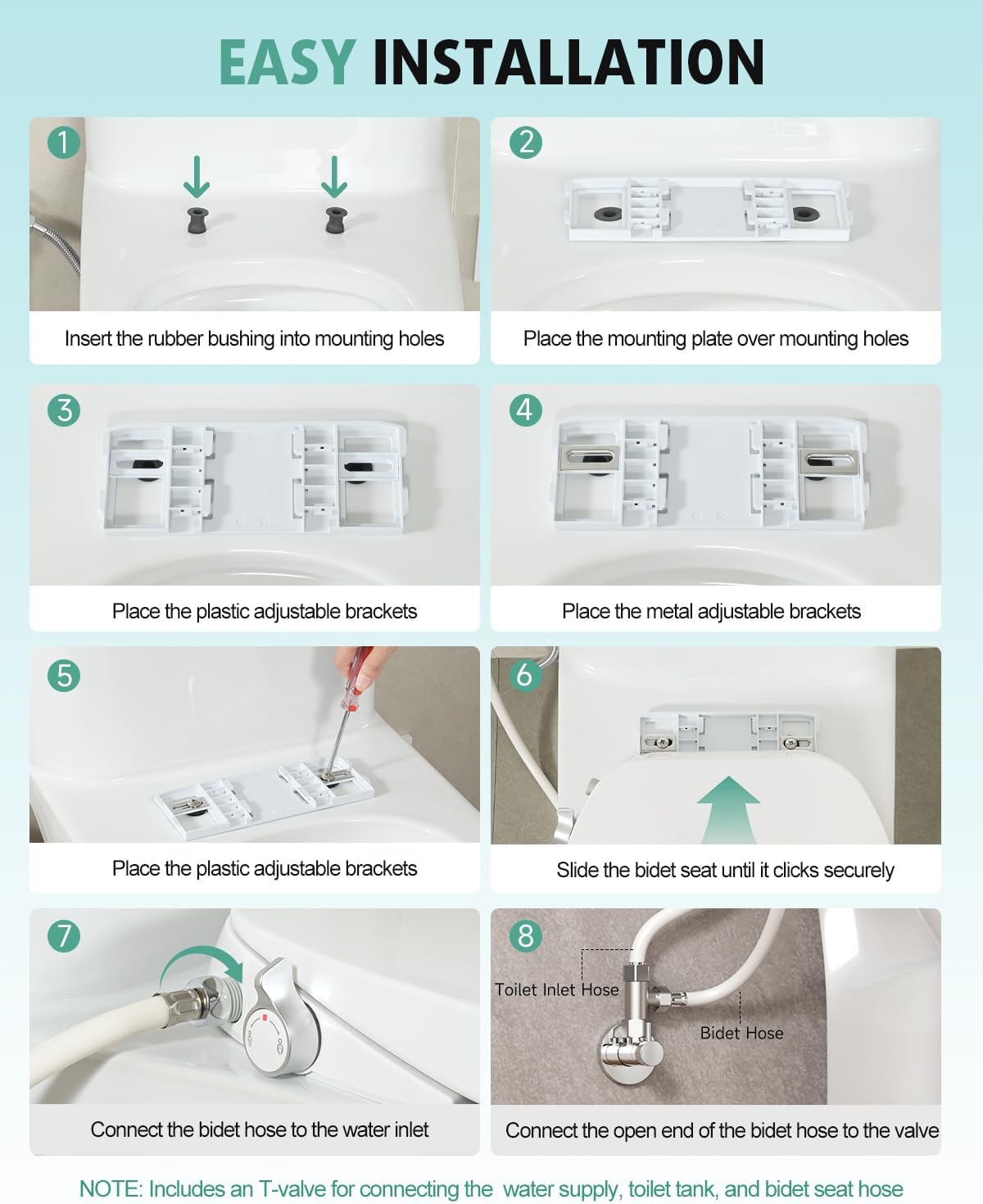 EASY INSTALLATION

1
Insert the rubber bushing into mounting holes

2
Place the mounting plate over mounting holes

3
Place the plastic adjustable brackets

4
Place the metal adjustable brackets

5
Place the plastic adjustable brackets

6
Slide the bidet seat until it clicks securely

7
Connect the bidet hose to the water inlet

8
Toilet Inlet Hose
Bidet Hose
Connect the open end of the bidet hose to the valve

NOTE: Includes an T-valve for connecting the water supply, toilet tank, and bidet seat hose