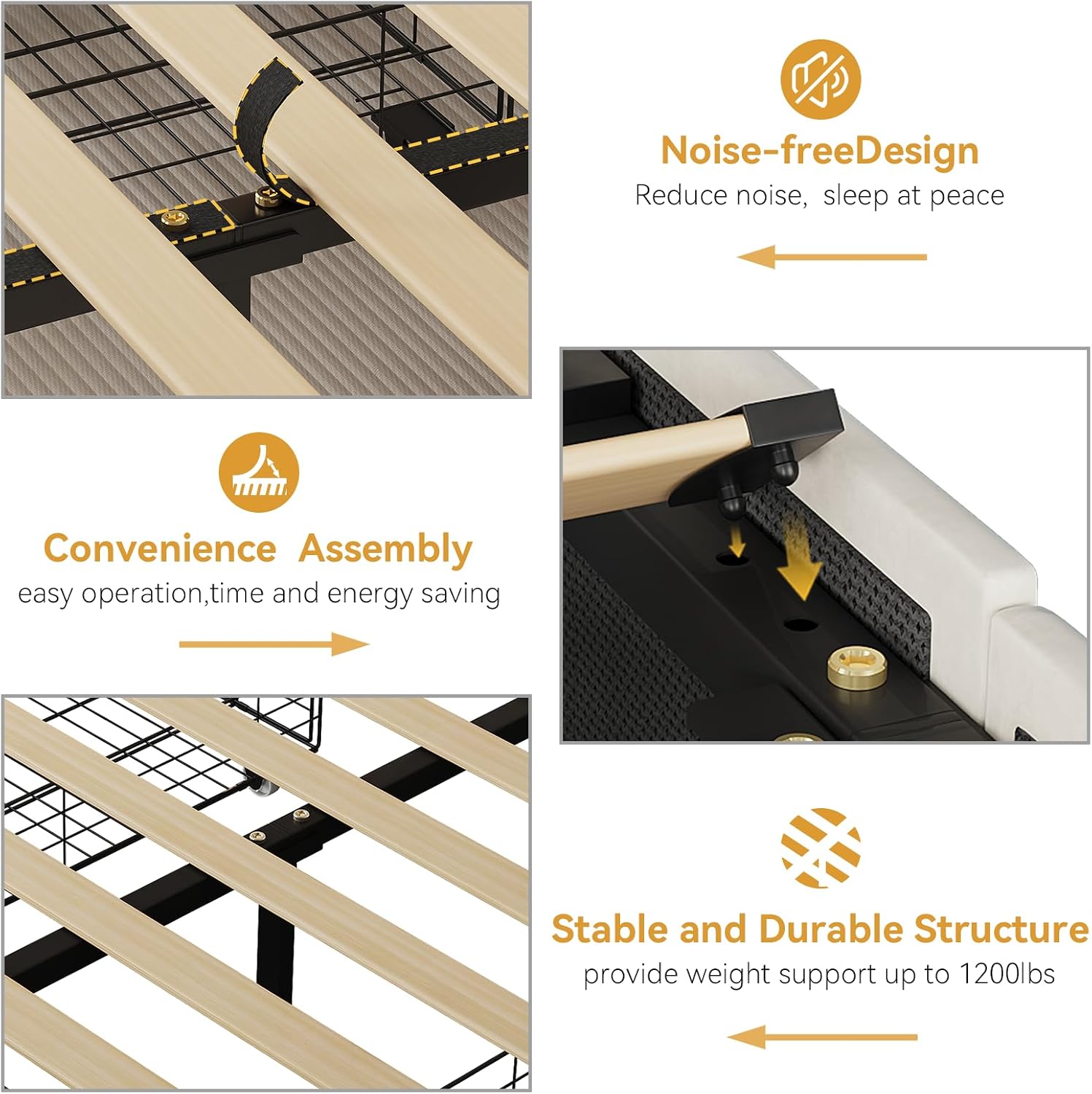 Noise-freeDesign
Reduce noise, sleep at peace

Convenience Assembly
easy operation,time and energy saving

Stable and Durable Structure
provide weight support up to 1200lbs