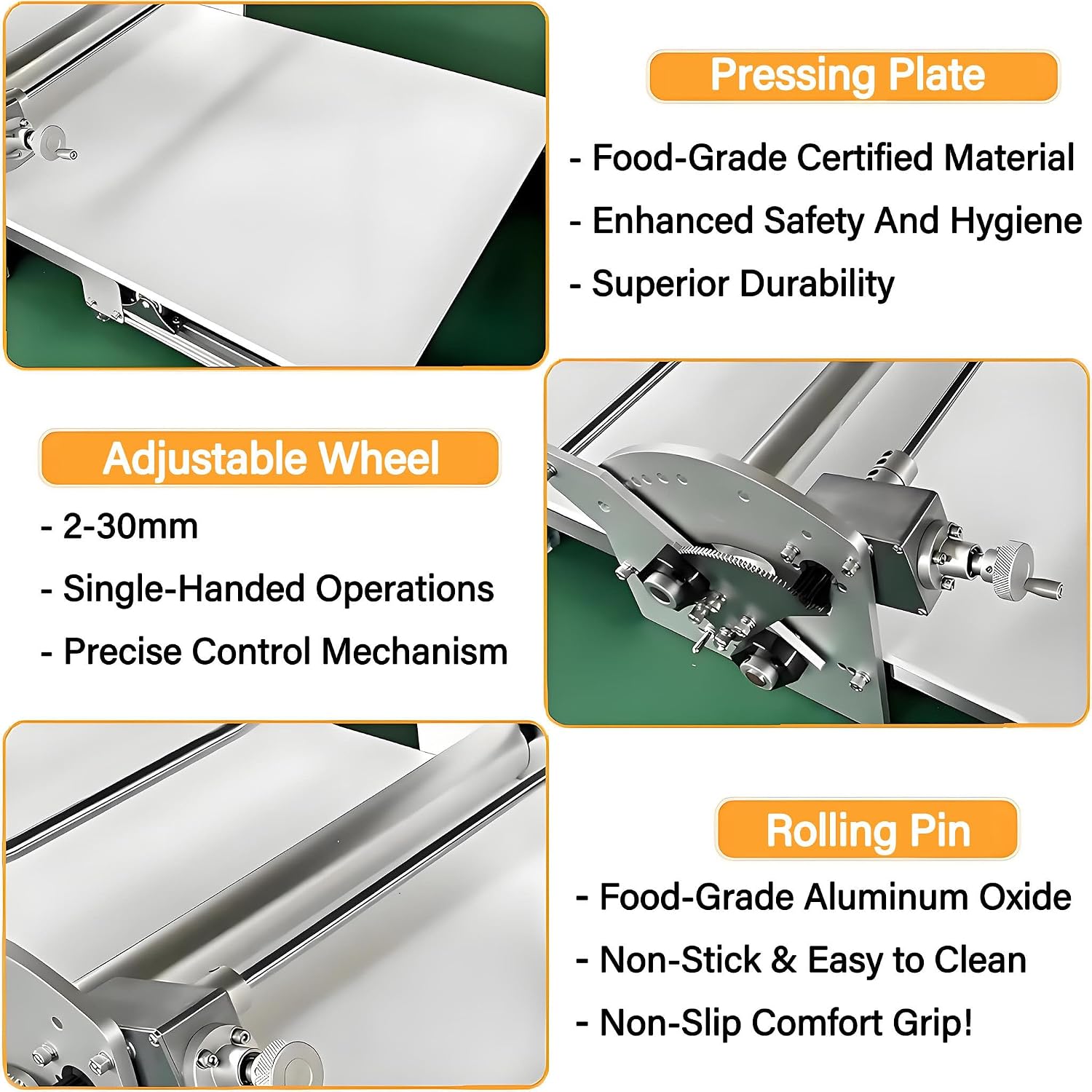 Pressing Plate

- Food-Grade Certified Material
- Enhanced Safety And Hygiene
- Superior Durability

Adjustable Wheel

- 2-30mm
- Single-Handed Operations
- Precise Control Mechanism

Rolling Pin

- Food-Grade Aluminum Oxide
- Non-Stick & Easy to Clean
- Non-Slip Comfort Grip!